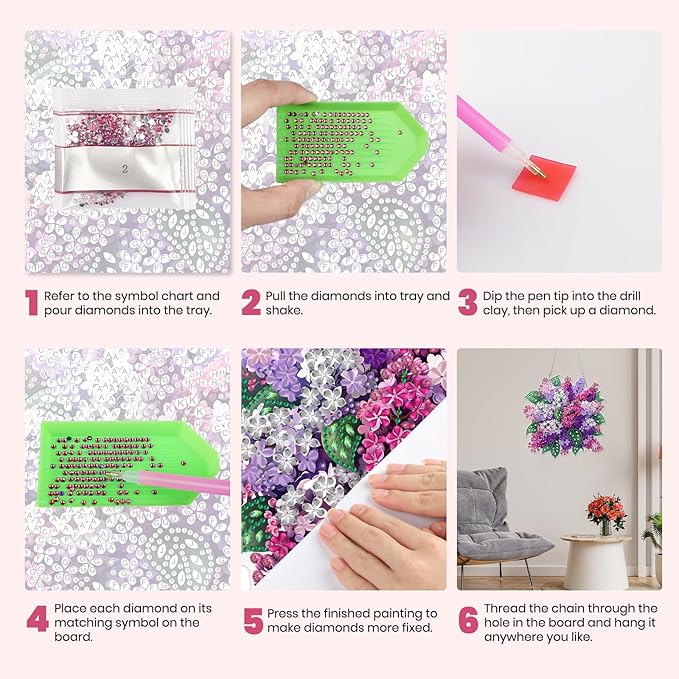 2

1 Refer to the symbol chart and pour diamonds into the tray.

2 Pull the diamonds into tray and shake.

3 Dip the pen tip into the drill clay, then pick up a diamond.

4 Place each diamond on its matching symbol on the board.

5 Press the finished painting to make diamonds more fixed.

6 Thread the chain through the hole in the board and hang it anywhere you like.