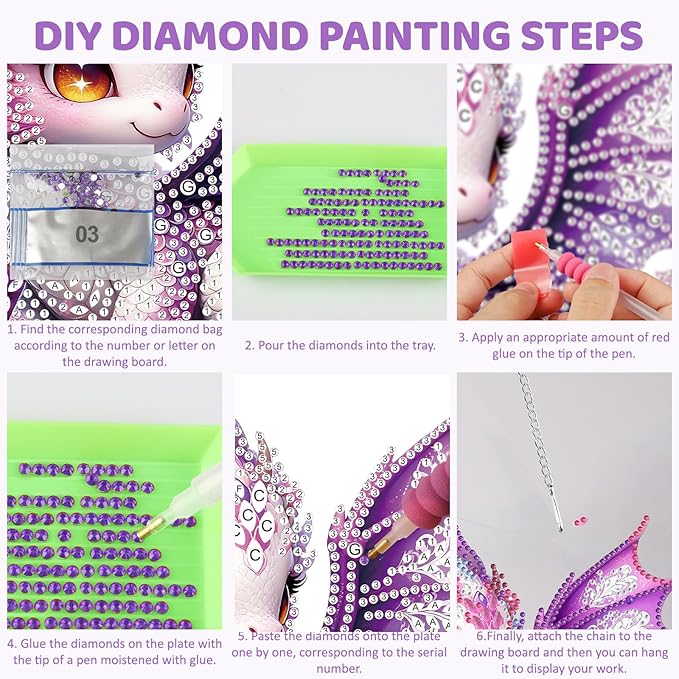 DIY DIAMOND PAINTING STEPS

03

1. Find the corresponding diamond bag according to the number or letter on the drawing board.

2. Pour the diamonds into the tray.

3. Apply an appropriate amount of red glue on the tip of the pen.

4. Glue the diamonds on the plate with the tip of a pen moistened with glue.

5. Paste the diamonds onto the plate one by one, corresponding to the serial number.

6.Finally, attach the chain to the drawing board and then you can hang it to display your work.