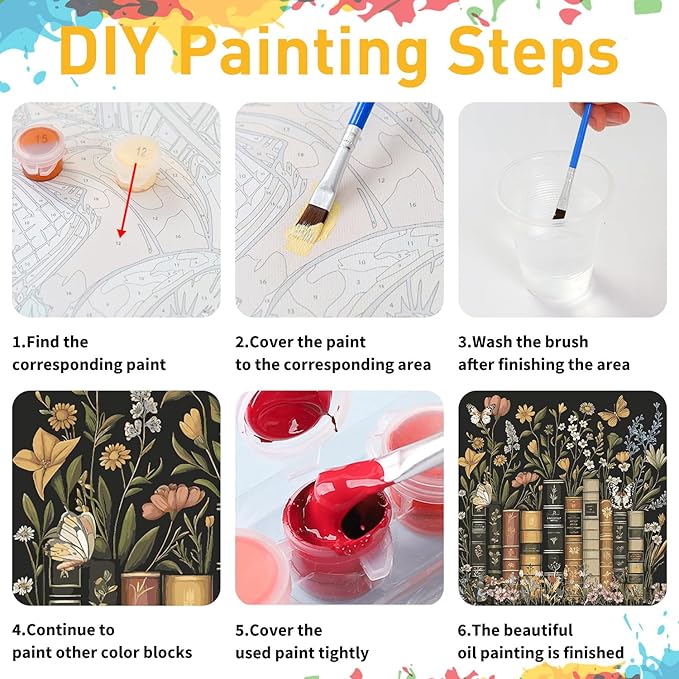 DIY Painting Steps

15 12

1.Find the corresponding paint

2.Cover the paint to the corresponding area

3.Wash the brush after finishing the area

4.Continue to paint other color blocks

5.Cover the used paint tightly

6.The beautiful oil painting is finished