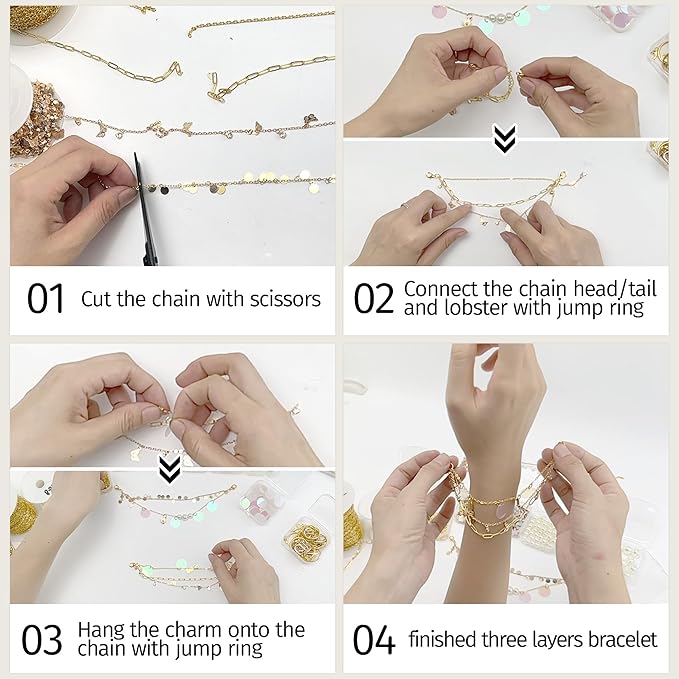 01 Cut the chain with scissors

02 Connect the chain head/tail and lobster with jump ring

03 Hang the charm onto the chain with jump ring

04 finished three layers bracelet