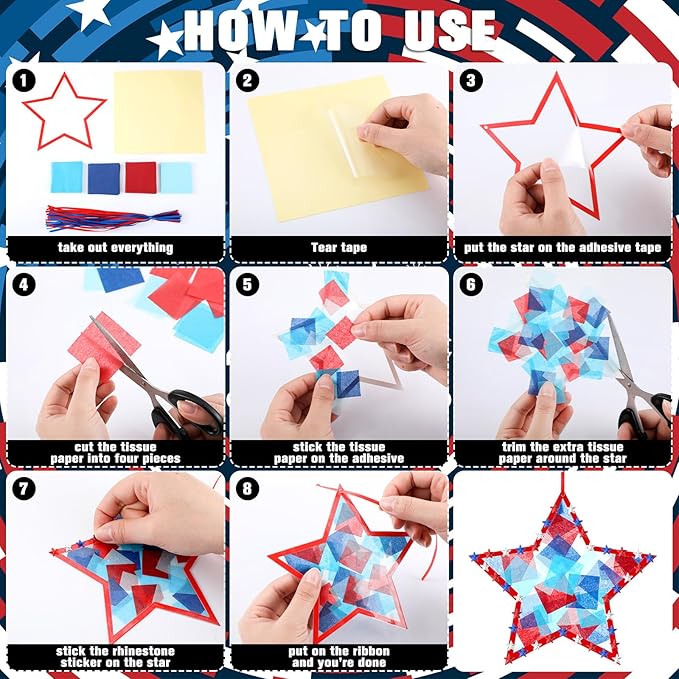 HOW TO USE

1
take out everything

2
Tear tape

3
put the star on the adhesive tape

4
cut the tissue paper into four pieces

5
stick the tissue paper on the adhesive

6
trim the extra tissue paper around the star

7
stick the rhinestone sticker on the star

8
put on the ribbon and you're done