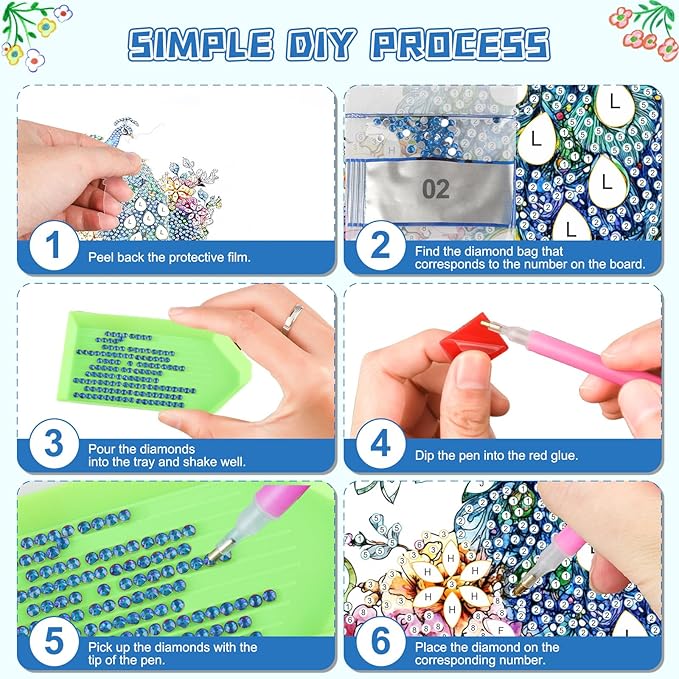 SIMPLE DIY PROCESS

1
Peel back the protective film.

02

2
Find the diamond bag that corresponds to the number on the board.

3
Pour the diamonds into the tray and shake well.

4
Dip the pen into the red glue.

5
Pick up the diamonds with the tip of the pen.

6
Place the diamond on the corresponding number.