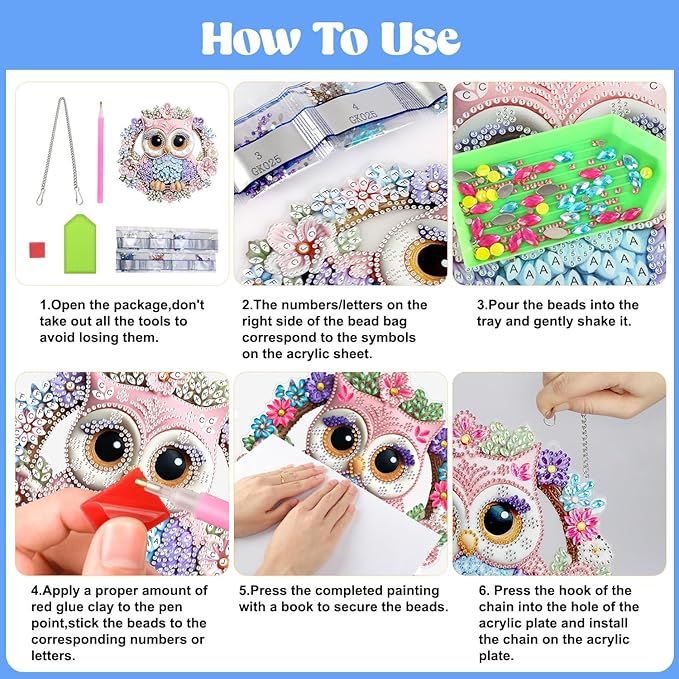 How To Use

3
GK025

4
GK025

1.Open the package,don't take out all the tools to avoid losing them.

2.The numbers/letters on the right side of the bead bag correspond to the symbols on the acrylic sheet.

3.Pour the beads into the tray and gently shake it.

4.Apply a proper amount of red glue clay to the pen point,stick the beads to the corresponding numbers or letters.

5.Press the completed painting with a book to secure the beads.

6. Press the hook of the chain into the hole of the acrylic plate and install the chain on the acrylic plate.