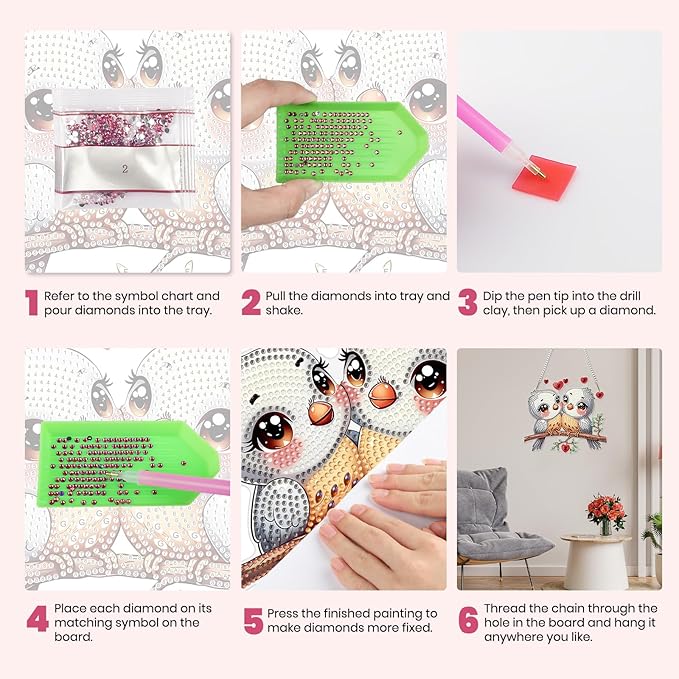 2

1 Refer to the symbol chart and pour diamonds into the tray.

2 Pull the diamonds into tray and shake.

3 Dip the pen tip into the drill clay, then pick up a diamond.

4 Place each diamond on its matching symbol on the board.

5 Press the finished painting to make diamonds more fixed.

6 Thread the chain through the hole in the board and hang it anywhere you like.