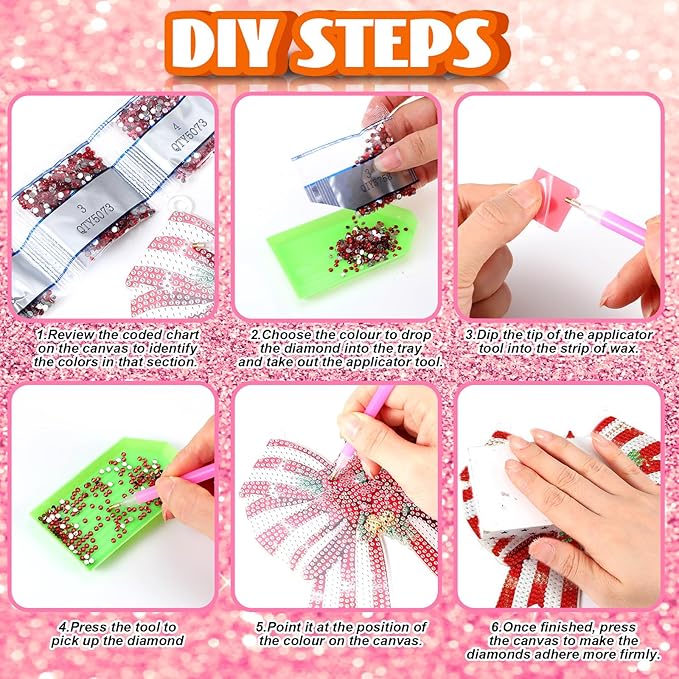 DIY STEPS

4
QTY5073

3
QTY5073

3
QTY8758

1.Review the coded chart on the canvas to identify the colors in that section.

2.Choose the colour to drop the diamond into the tray and take out the applicator tool.

3.Dip the tip of the applicator tool into the strip of wax.

4.Press the tool to pick up the diamond

5.Point it at the position of the colour on the canvas.

6.Once finished, press the canvas to make the diamonds adhere more firmly.