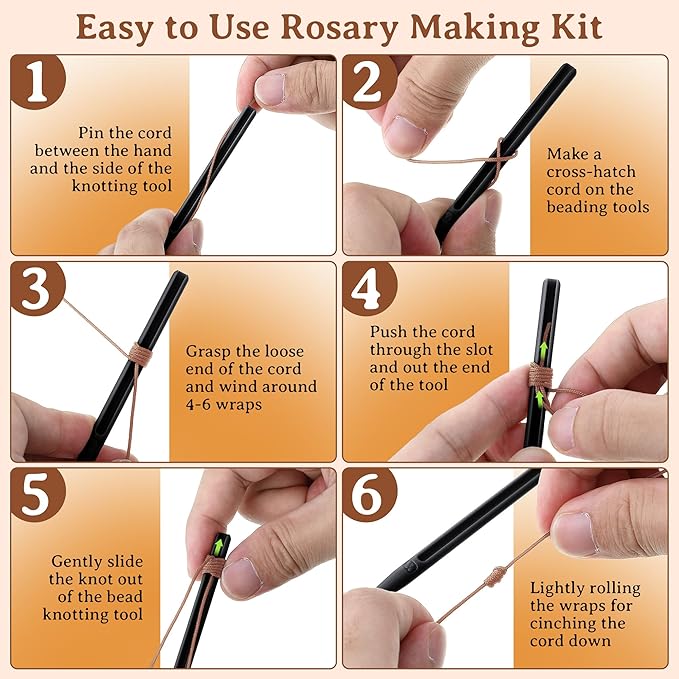 Easy to Use Rosary Making Kit

1

Pin the cord between the hand and the side of the knotting tool

2

Make a cross-hatch cord on the beading tools

3

Grasp the loose end of the cord and wind around 4-6 wraps

4

Push the cord through the slot and out the end of the tool

5

Gently slide the knot out of the bead knotting tool

6

Lightly rolling the wraps for cinching the cord down