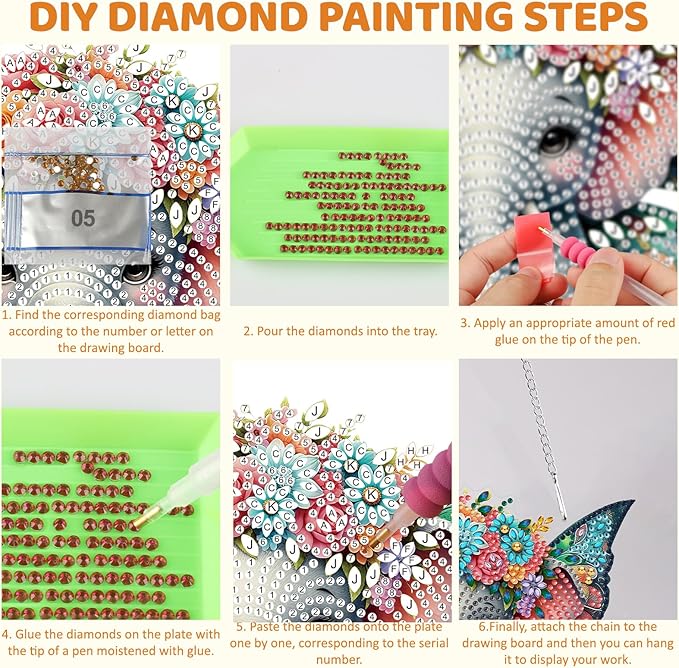 DIY DIAMOND PAINTING STEPS

05

1. Find the corresponding diamond bag according to the number or letter on the drawing board.

2. Pour the diamonds into the tray.

3. Apply an appropriate amount of red glue on the tip of the pen.

4. Glue the diamonds on the plate with the tip of a pen moistened with glue.

5. Paste the diamonds onto the plate one by one, corresponding to the serial number.

6.Finally, attach the chain to the drawing board and then you can hang it to display your work.