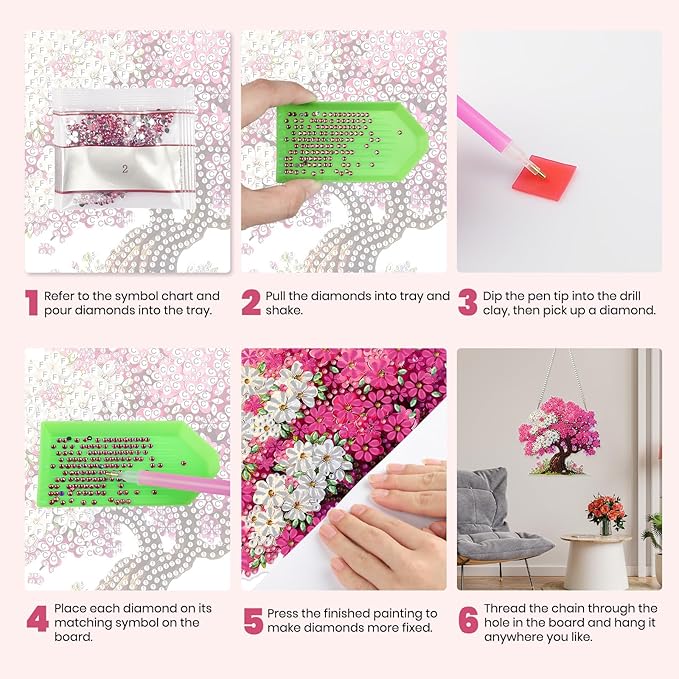 2

1 Refer to the symbol chart and pour diamonds into the tray.

2 Pull the diamonds into tray and shake.

3 Dip the pen tip into the drill clay, then pick up a diamond.

4 Place each diamond on its matching symbol on the board.

5 Press the finished painting to make diamonds more fixed.

6 Thread the chain through the hole in the board and hang it anywhere you like.