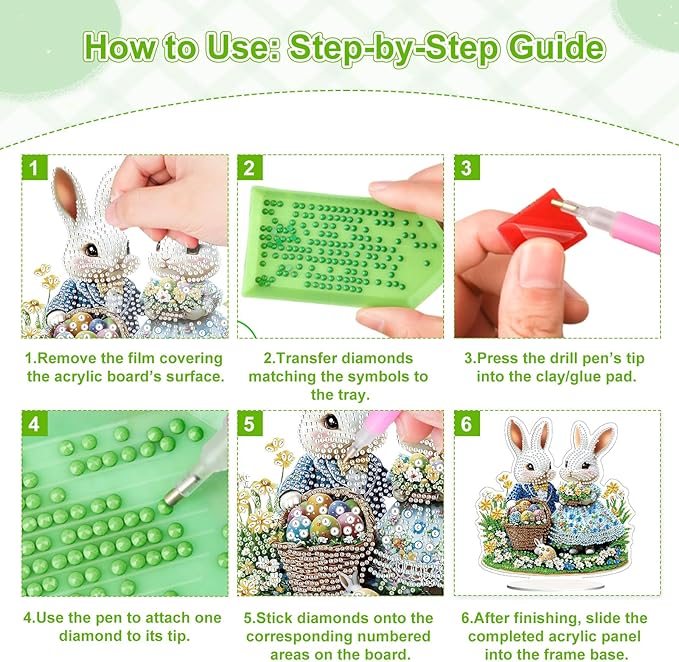 How to Use: Step-by-Step Guide

1

2

3

1.Remove the film covering the acrylic board's surface.

2.Transfer diamonds matching the symbols to the tray.

3.Press the drill pen's tip into the clay/glue pad.

4

5

6

4.Use the pen to attach one diamond to its tip.

5.Stick diamonds onto the corresponding numbered areas on the board.

6.After finishing, slide the completed acrylic panel into the frame base.