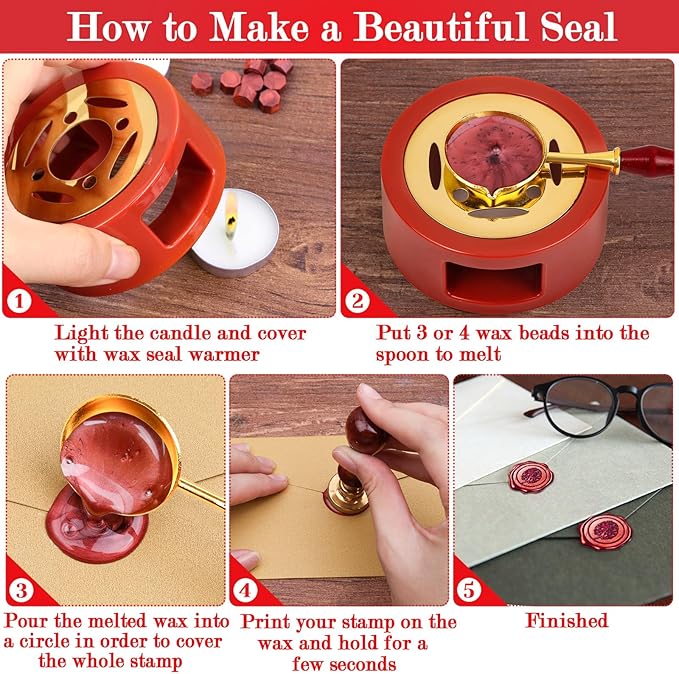 How to Make a Beautiful Seal

1
Light the candle and cover with wax seal warmer

2
Put 3 or 4 wax beads into the spoon to melt

3
Pour the melted wax into a circle in order to cover the whole stamp

4
Print your stamp on the wax and hold for a few seconds

5
Finished