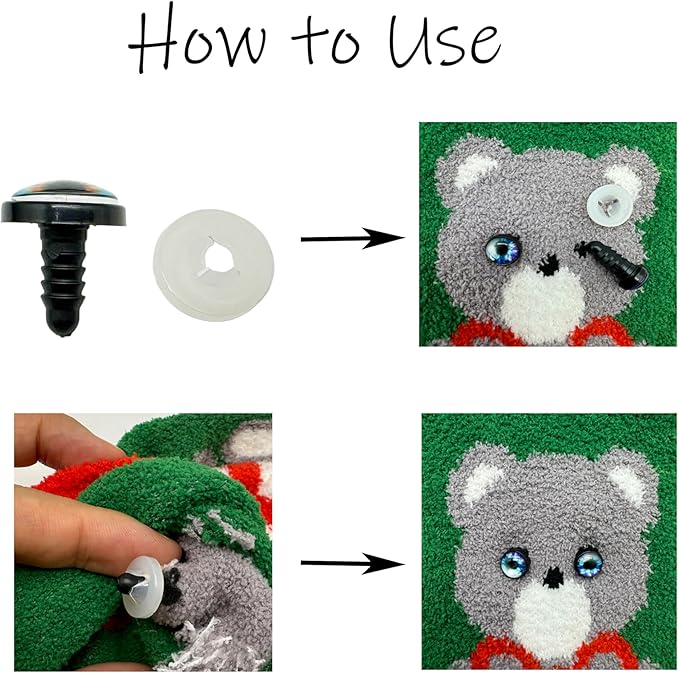 How to Use