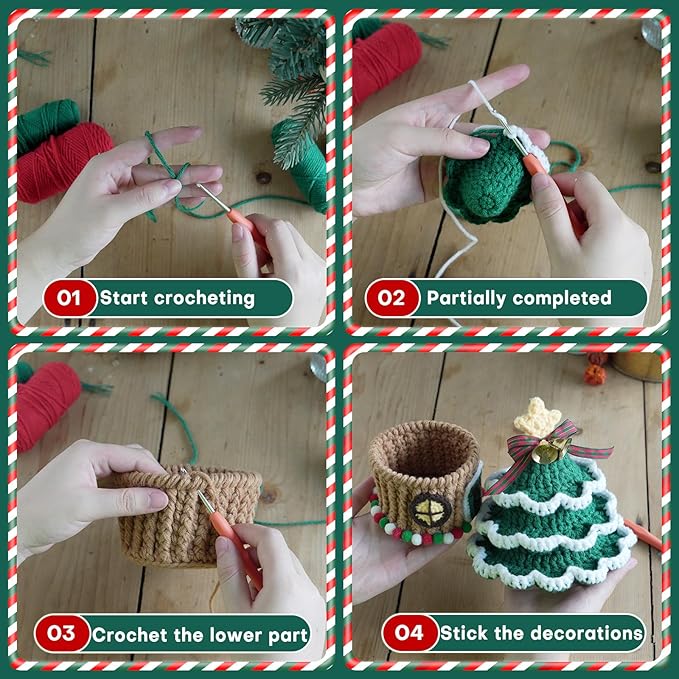 01 Start crocheting

02 Partially completed

03 Crochet the lower part

04 Stick the decorations