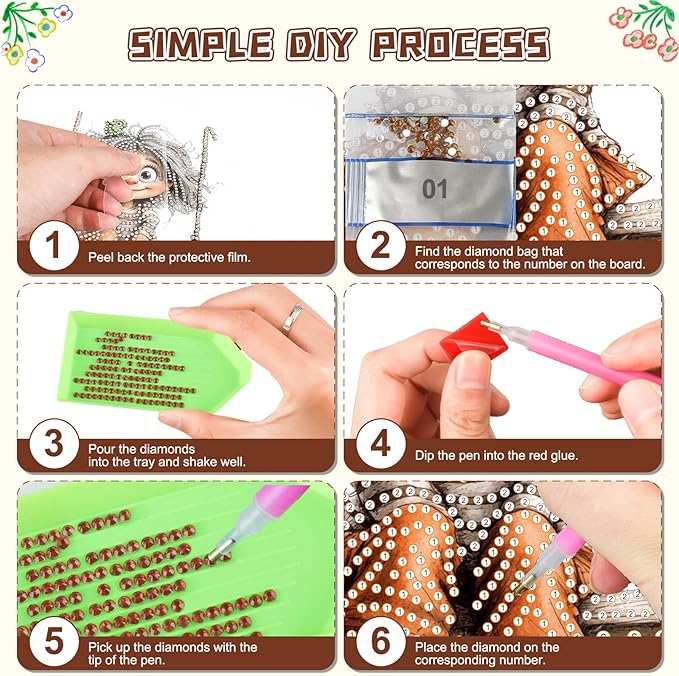 SIMPLE DIY PROCESS

01

1 Peel back the protective film.

2 Find the diamond bag that corresponds to the number on the board.

3 Pour the diamonds into the tray and shake well.

4 Dip the pen into the red glue.

5 Pick up the diamonds with the tip of the pen.

6 Place the diamond on the corresponding number.