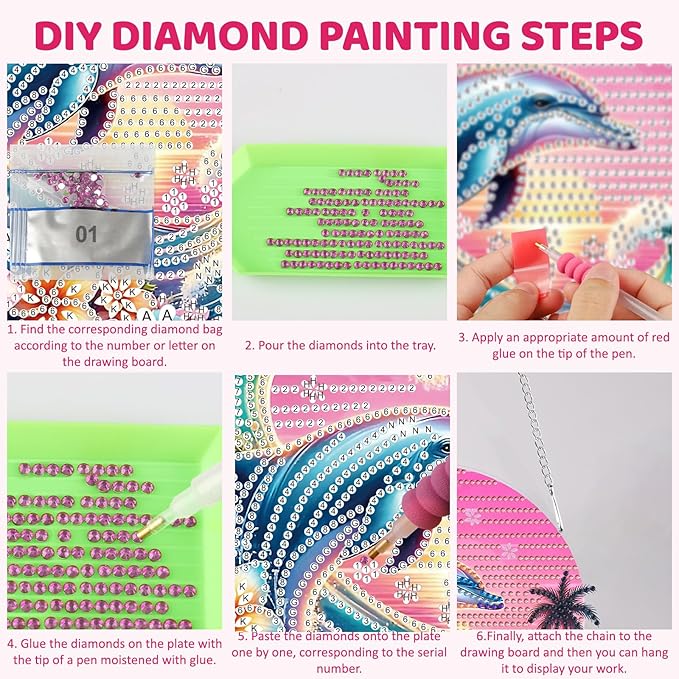 DIY DIAMOND PAINTING STEPS

01

1. Find the corresponding diamond bag according to the number or letter on the drawing board.

2. Pour the diamonds into the tray.

3. Apply an appropriate amount of red glue on the tip of the pen.

4. Glue the diamonds on the plate with the tip of a pen moistened with glue.

5. Paste the diamonds onto the plate one by one, corresponding to the serial number.

6.Finally, attach the chain to the drawing board and then you can hang it to display your work.