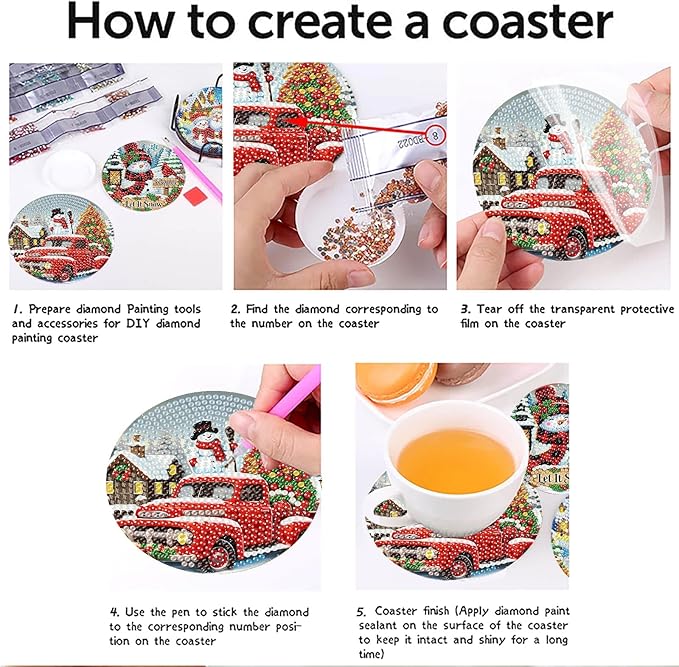 How to create a coaster

Let It Snow

8
BD022

1. Prepare diamond Painting tools and accessories for DIY diamond painting coaster

2. Find the diamond corresponding to the number on the coaster

3. Tear off the transparent protective film on the coaster

Let It S

4. Use the pen to stick the diamond to the corresponding number position on the coaster

5. Coaster finish (Apply diamond paint sealant on the surface of the coaster to keep it intact and shiny for a long time)