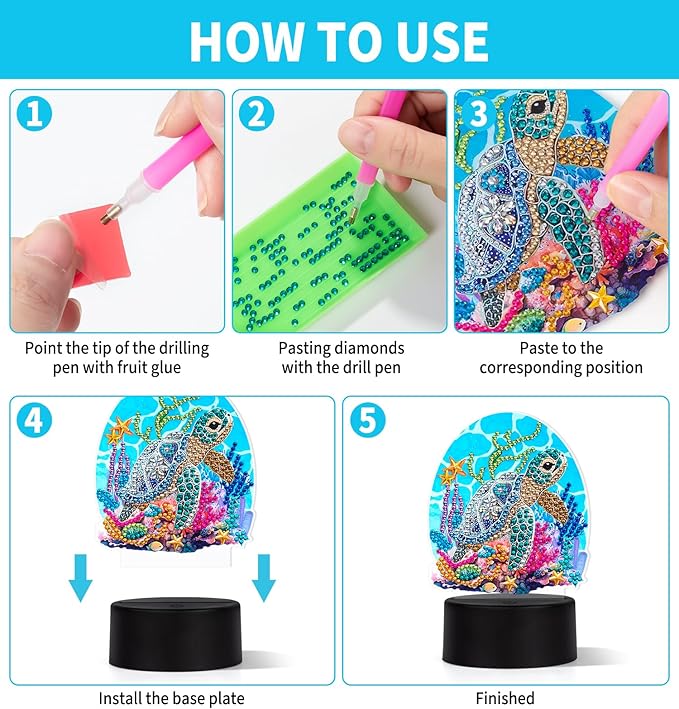 HOW TO USE

1

Point the tip of the drilling pen with fruit glue

2

Pasting diamonds with the drill pen

3

Paste to the corresponding position

4

Install the base plate

5

Finished