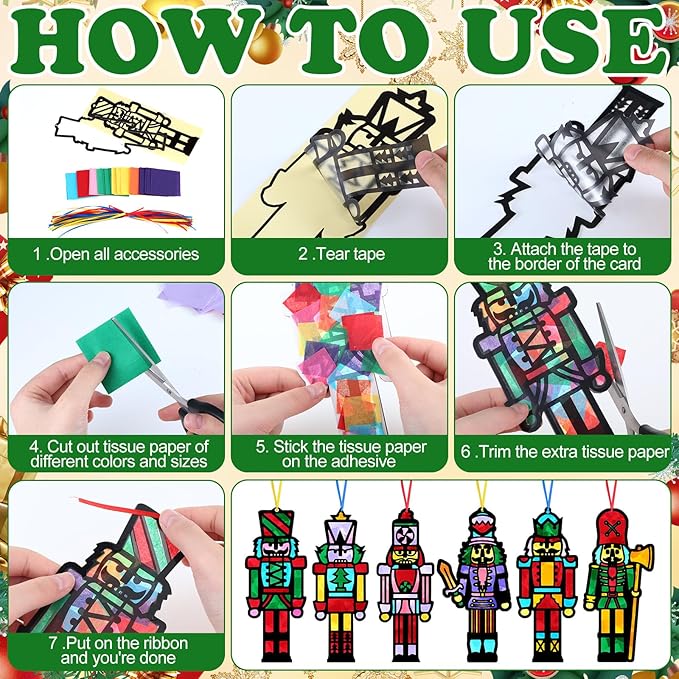 HOW TO USE

1 .Open all accessories

2 .Tear tape

3. Attach the tape to the border of the card

4. Cut out tissue paper of different colors and sizes

5. Stick the tissue paper on the adhesive

6 .Trim the extra tissue paper

7 .Put on the ribbon and you're done