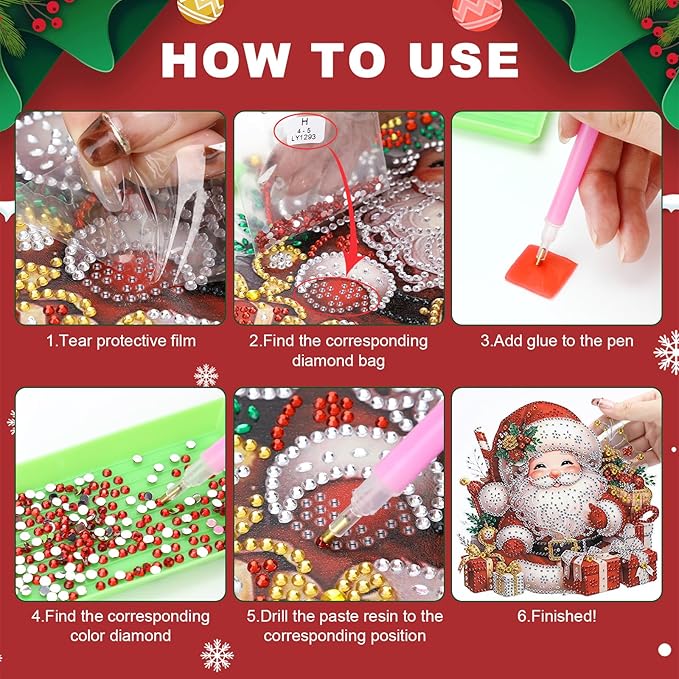 HOW TO USE

H
4-3
LY1293

1.Tear protective film

2.Find the corresponding diamond bag

3.Add glue to the pen

4.Find the corresponding color diamond

5.Drill the paste resin to the corresponding position

6.Finished!