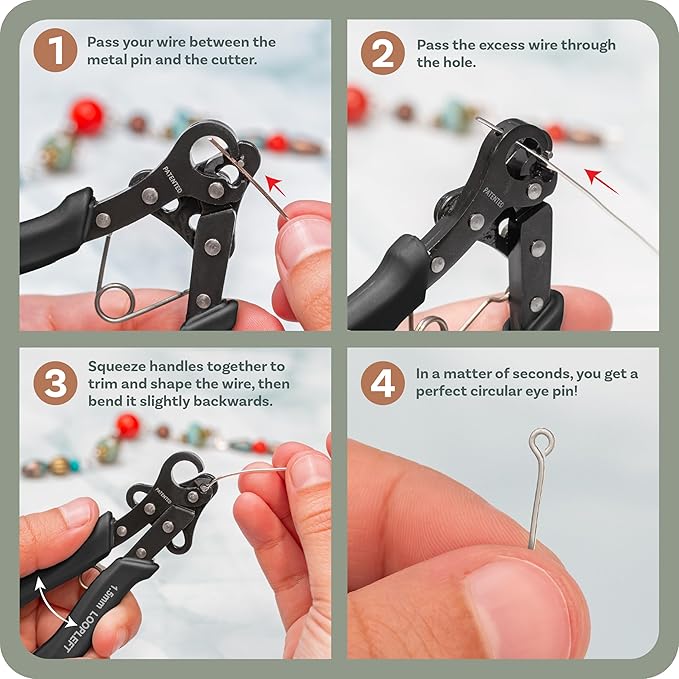 1 Pass your wire between the metal pin and the cutter.

PATENTED

2 Pass the excess wire through the hole.

PATENTED

3 Squeeze handles together to trim and shape the wire, then bend it slightly backwards.

PATENTED

1.5mm LOOPLEFT

4 In a matter of seconds, you get a perfect circular eye pin!