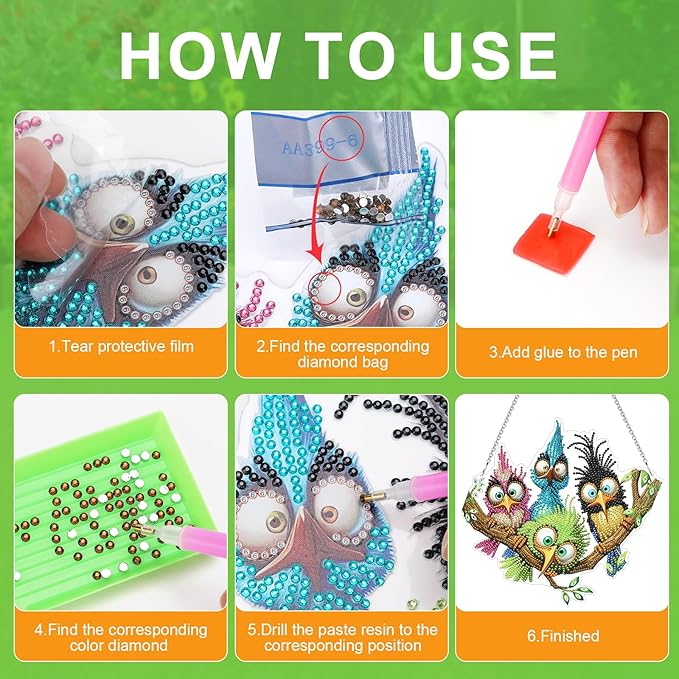 HOW TO USE

AA399-6

1.Tear protective film

2.Find the corresponding diamond bag

3.Add glue to the pen

4.Find the corresponding color diamond

5.Drill the paste resin to the corresponding position

6.Finished