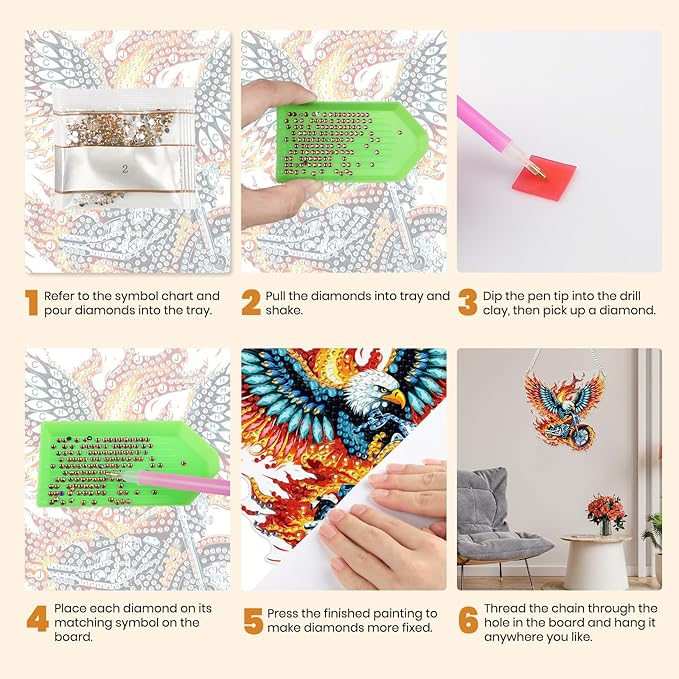 2

1 Refer to the symbol chart and pour diamonds into the tray.

2 Pull the diamonds into tray and shake.

3 Dip the pen tip into the drill clay, then pick up a diamond.

4 Place each diamond on its matching symbol on the board.

5 Press the finished painting to make diamonds more fixed.

6 Thread the chain through the hole in the board and hang it anywhere you like.