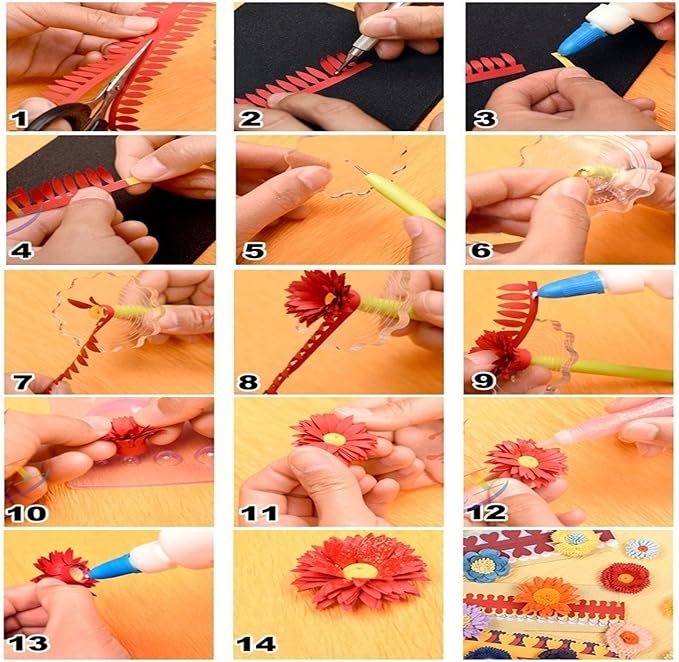 1
2
3
4
5
6
7
8
9
10
11
12
13
14