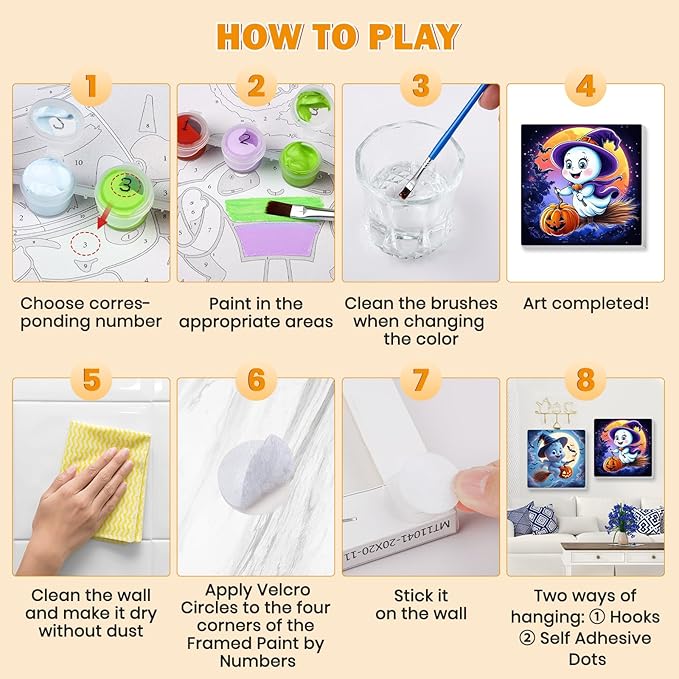 HOW TO PLAY

1

Choose corresponding number

2

Paint in the appropriate areas

3

Clean the brushes when changing the color

4

Art completed!

5

Clean the wall and make it dry without dust

6

Apply Velcro Circles to the four corners of the Framed Paint by Numbers

7

MT11041-20X20-11

Stick it on the wall

8

Two ways of hanging: ① Hooks ② Self Adhesive Dots