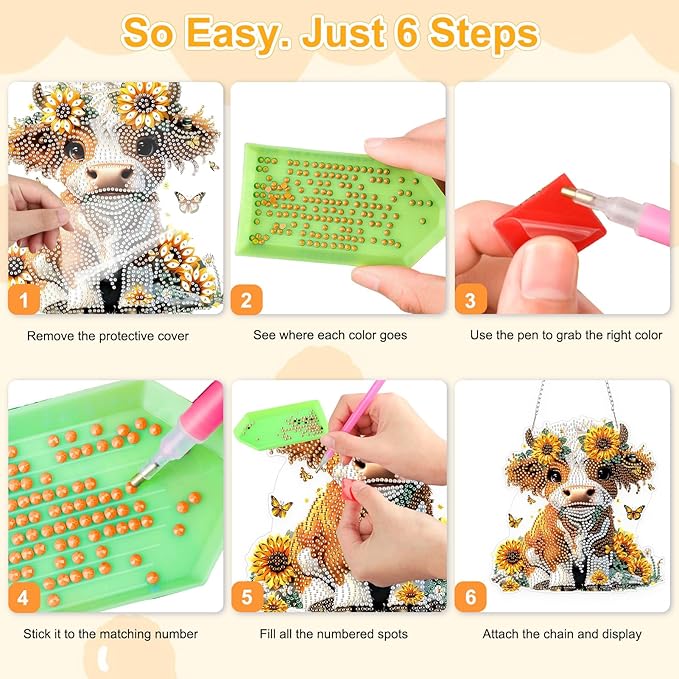 So Easy. Just 6 Steps

1

Remove the protective cover

2

See where each color goes

3

Use the pen to grab the right color

4

Stick it to the matching number

5

Fill all the numbered spots

6

Attach the chain and display