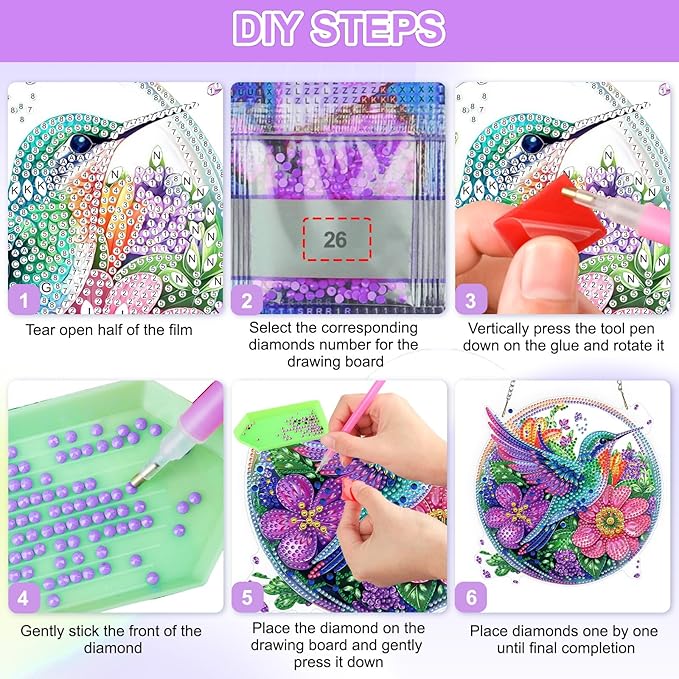 DIY STEPS

1
Tear open half of the film

26
2
Select the corresponding diamonds number for the drawing board

3
Vertically press the tool pen down on the glue and rotate it

4
Gently stick the front of the diamond

5
Place the diamond on the drawing board and gently press it down

6
Place diamonds one by one until final completion