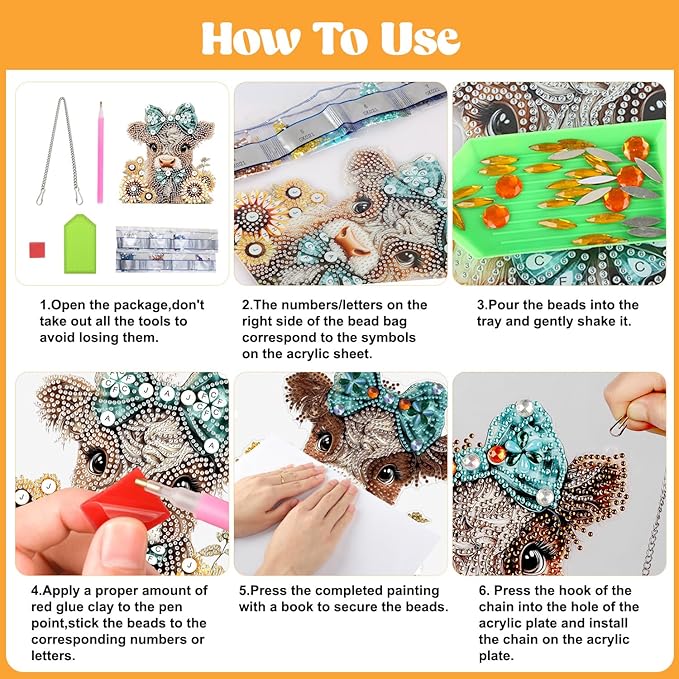 How To Use

1.Open the package,don't take out all the tools to avoid losing them.

2.The numbers/letters on the right side of the bead bag correspond to the symbols on the acrylic sheet.

3.Pour the beads into the tray and gently shake it.

4.Apply a proper amount of red glue clay to the pen point,stick the beads to the corresponding numbers or letters.

5.Press the completed painting with a book to secure the beads.

6. Press the hook of the chain into the hole of the acrylic plate and install the chain on the acrylic plate.