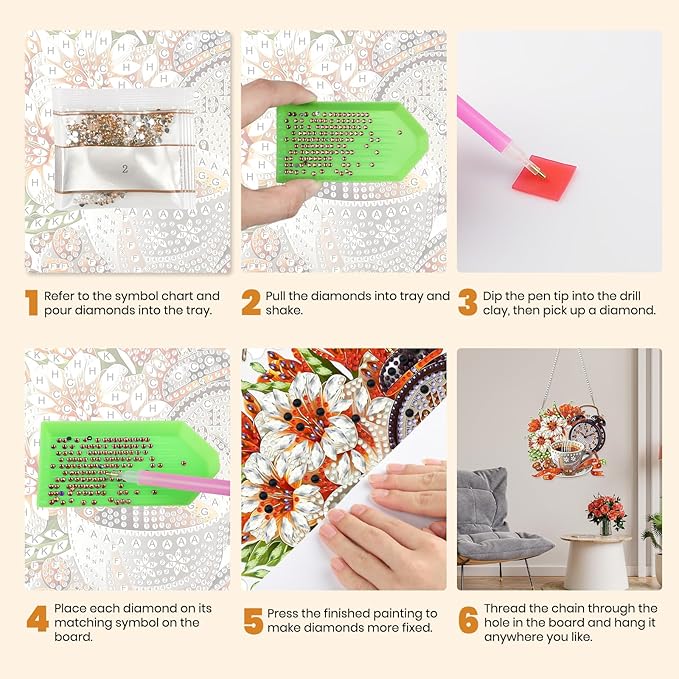 2

1 Refer to the symbol chart and pour diamonds into the tray.

2 Pull the diamonds into tray and shake.

3 Dip the pen tip into the drill clay, then pick up a diamond.

4 Place each diamond on its matching symbol on the board.

5 Press the finished painting to make diamonds more fixed.

6 Thread the chain through the hole in the board and hang it anywhere you like.