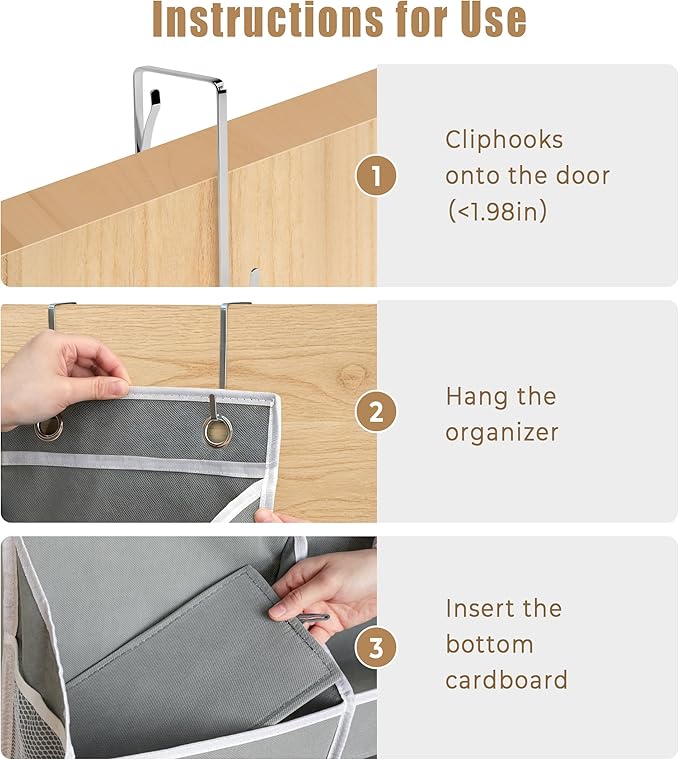 Instructions for Use

1

Cliphooks onto the door (<1.98in)

2

Hang the organizer

3

Insert the bottom cardboard