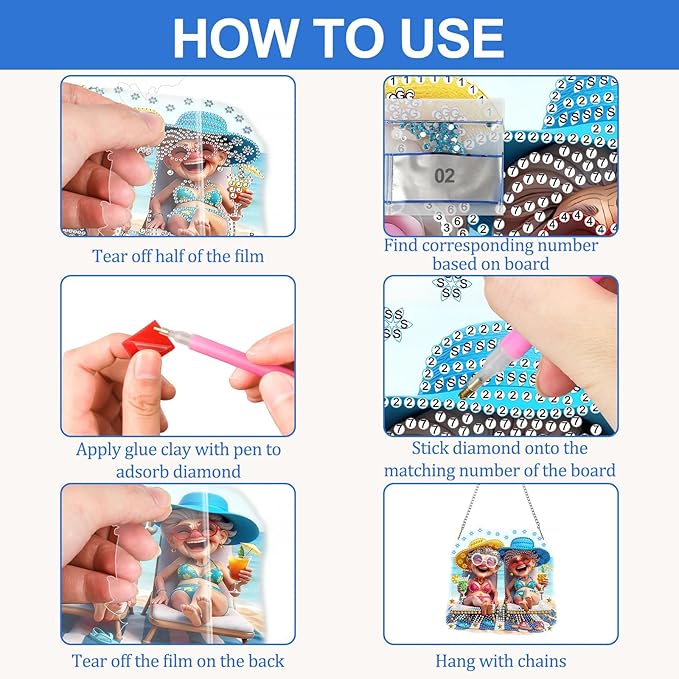 HOW TO USE

Tear off half of the film

02

Find corresponding number based on board

Apply glue clay with pen to adsorb diamond

Stick diamond onto the matching number of the board

Tear off the film on the back

Hang with chains