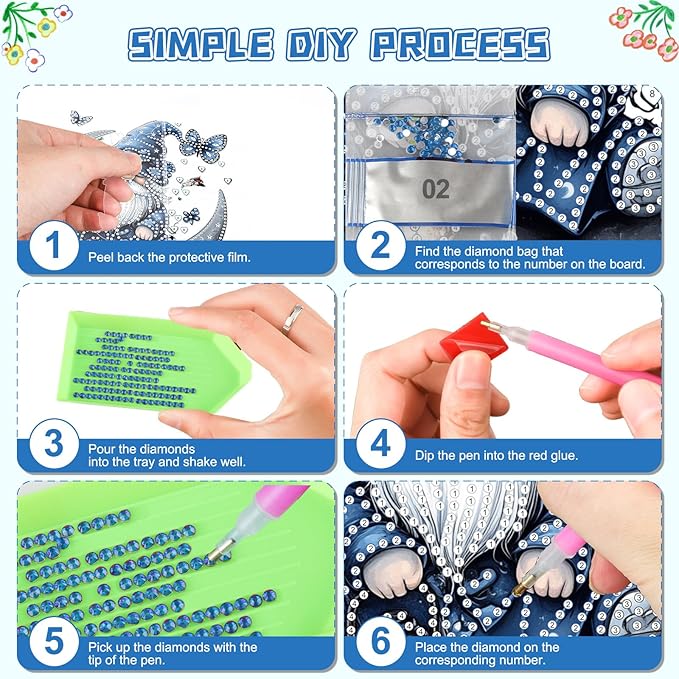 SIMPLE DIY PROCESS

1
Peel back the protective film.

02

2
Find the diamond bag that corresponds to the number on the board.

3
Pour the diamonds into the tray and shake well.

4
Dip the pen into the red glue.

5
Pick up the diamonds with the tip of the pen.

6
Place the diamond on the corresponding number.