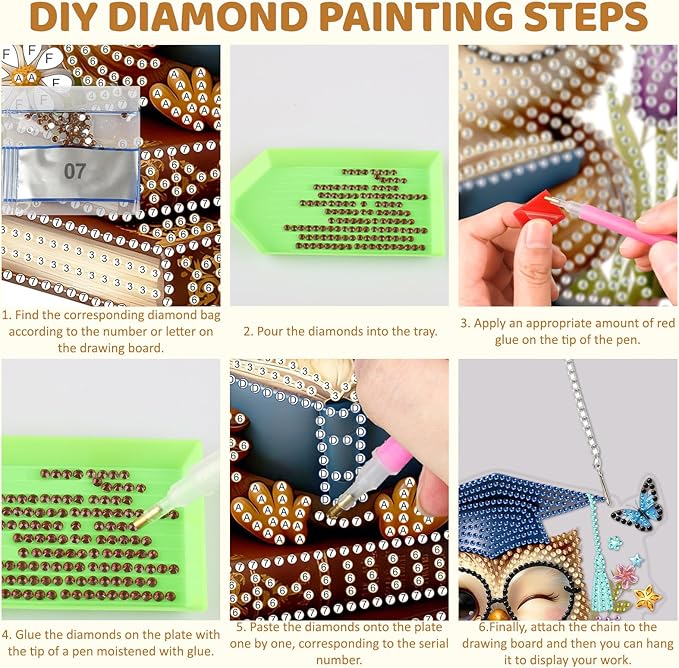 DIY DIAMOND PAINTING STEPS

07

1. Find the corresponding diamond bag according to the number or letter on the drawing board.

2. Pour the diamonds into the tray.

3. Apply an appropriate amount of red glue on the tip of the pen.

4. Glue the diamonds on the plate with the tip of a pen moistened with glue.

5. Paste the diamonds onto the plate one by one, corresponding to the serial number.

6.Finally, attach the chain to the drawing board and then you can hang it to display your work.