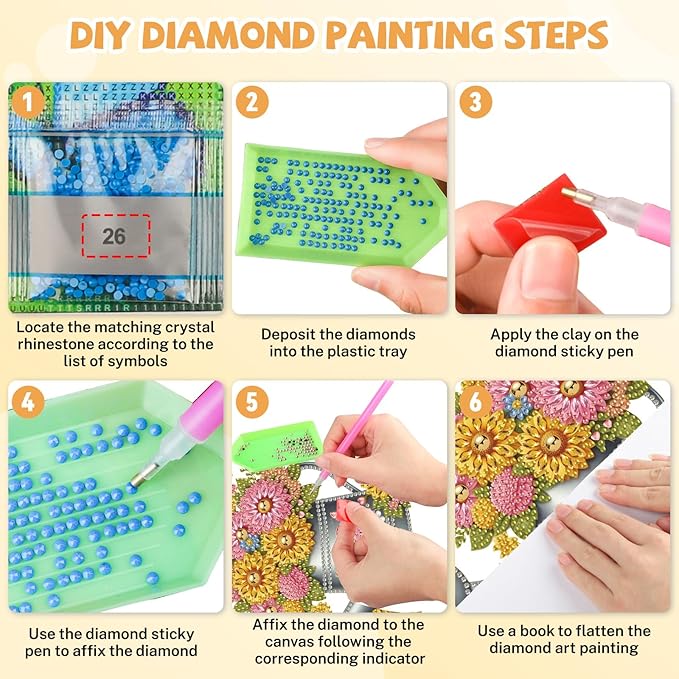 DIY DIAMOND PAINTING STEPS

1

26

Locate the matching crystal rhinestone according to the list of symbols

2

Deposit the diamonds into the plastic tray

3

Apply the clay on the diamond sticky pen

4

Use the diamond sticky pen to affix the diamond

5

Affix the diamond to the canvas following the corresponding indicator

6

Use a book to flatten the diamond art painting