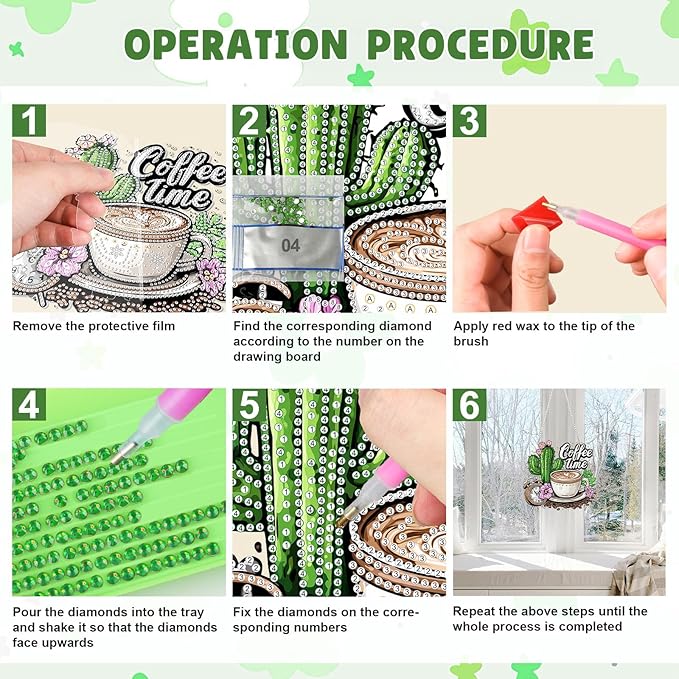 OPERATION PROCEDURE

1

Coffee time

Remove the protective film

2

04

Find the corresponding diamond according to the number on the drawing board

3

Apply red wax to the tip of the brush

4

Pour the diamonds into the tray and shake it so that the diamonds face upwards

5

Fix the diamonds on the corresponding numbers

6

Coffee time

Repeat the above steps until the whole process is completed