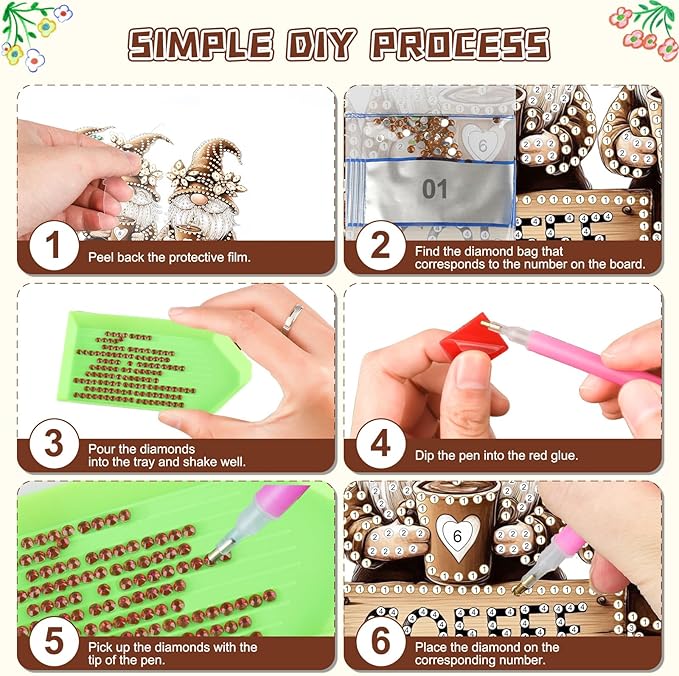 SIMPLE DIY PROCESS

1 Peel back the protective film.

01

6

2 Find the diamond bag that corresponds to the number on the board.

3 Pour the diamonds into the tray and shake well.

4 Dip the pen into the red glue.

5 Pick up the diamonds with the tip of the pen.

6

COFFEE

6 Place the diamond on the corresponding number.