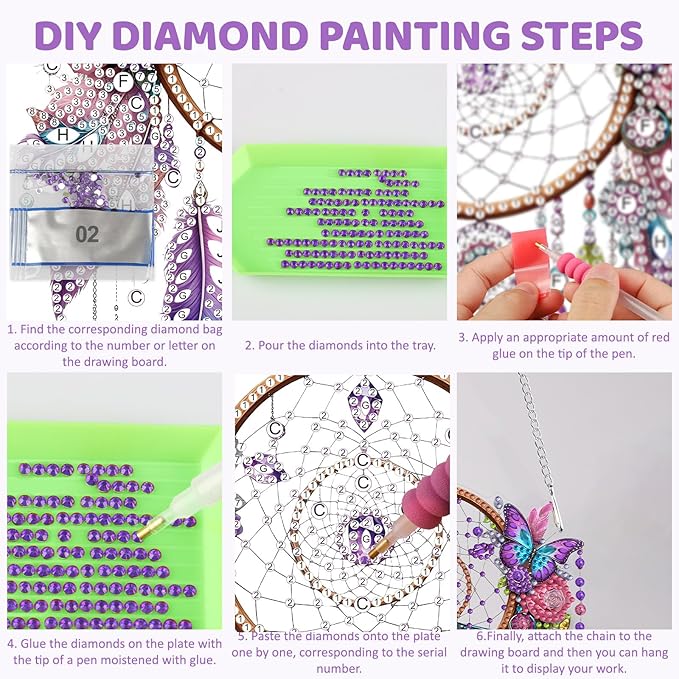 DIY DIAMOND PAINTING STEPS

02

1. Find the corresponding diamond bag according to the number or letter on the drawing board.

2. Pour the diamonds into the tray.

3. Apply an appropriate amount of red glue on the tip of the pen.

4. Glue the diamonds on the plate with the tip of a pen moistened with glue.

5. Paste the diamonds onto the plate one by one, corresponding to the serial number.

6.Finally, attach the chain to the drawing board and then you can hang it to display your work.