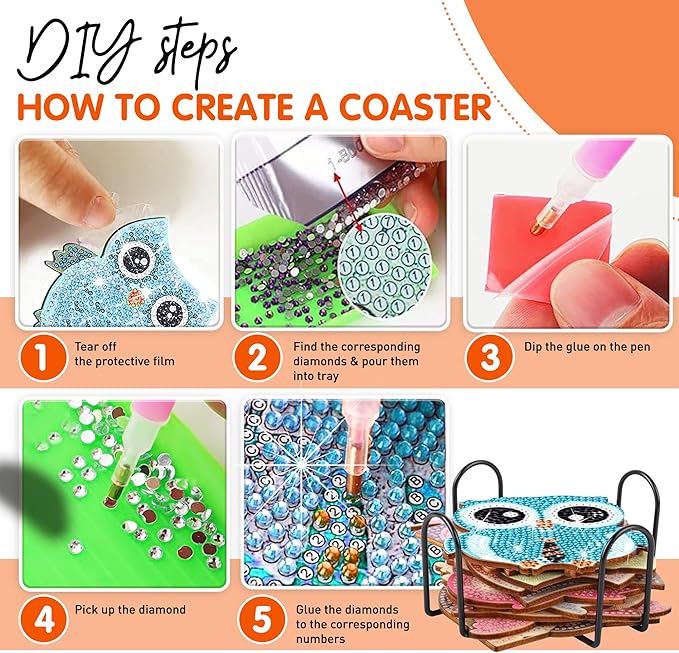 DIY steps
HOW TO CREATE A COASTER

1 Tear off the protective film

2 Find the corresponding diamonds & pour them into tray

3 Dip the glue on the pen

4 Pick up the diamond

5 Glue the diamonds to the corresponding numbers