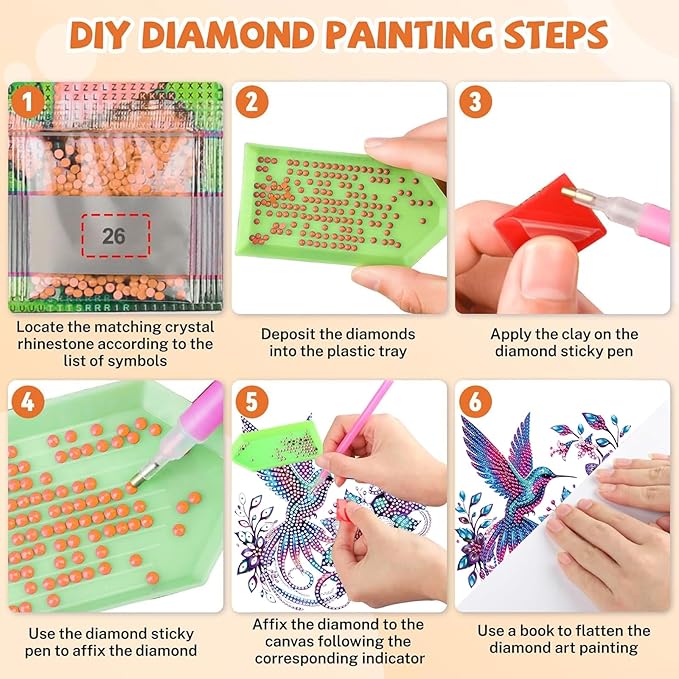 DIY DIAMOND PAINTING STEPS

1

26

Locate the matching crystal rhinestone according to the list of symbols

2

Deposit the diamonds into the plastic tray

3

Apply the clay on the diamond sticky pen

4

Use the diamond sticky pen to affix the diamond

5

Affix the diamond to the canvas following the corresponding indicator

6

Use a book to flatten the diamond art painting