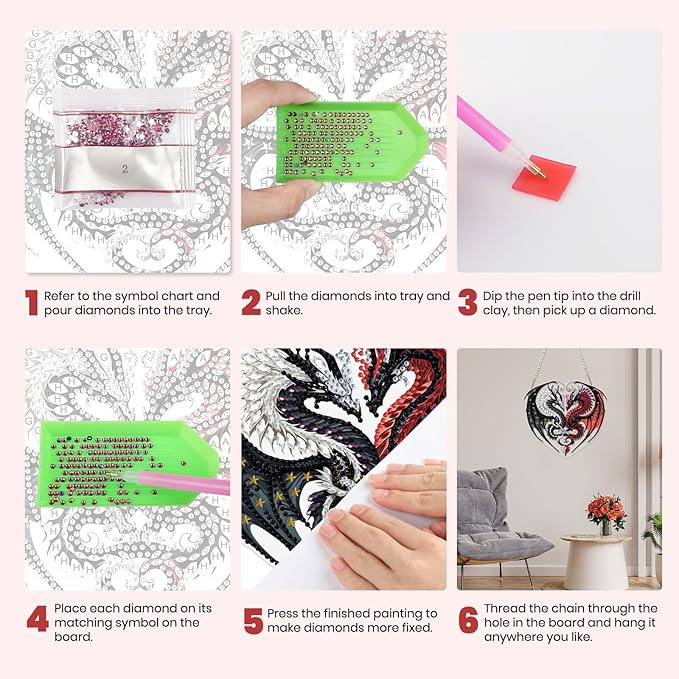 2

1 Refer to the symbol chart and pour diamonds into the tray.

2 Pull the diamonds into tray and shake.

3 Dip the pen tip into the drill clay, then pick up a diamond.

4 Place each diamond on its matching symbol on the board.

5 Press the finished painting to make diamonds more fixed.

6 Thread the chain through the hole in the board and hang it anywhere you like.