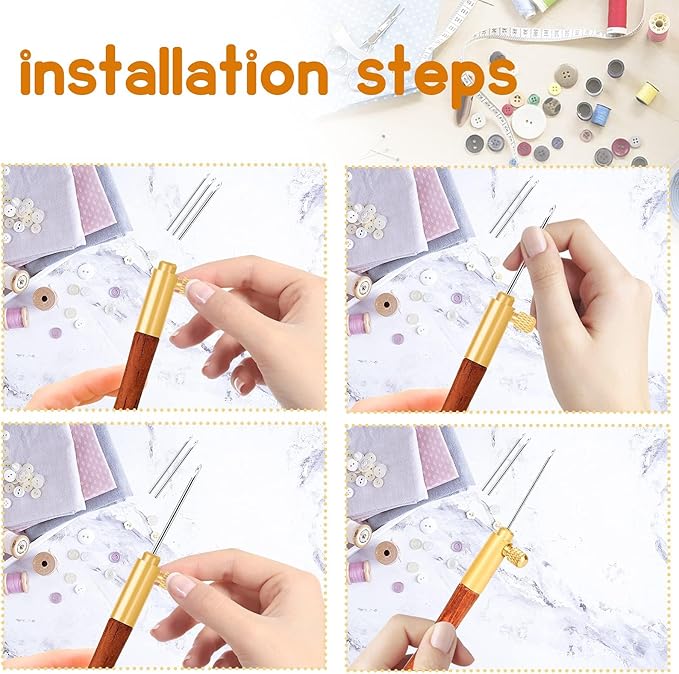 installation steps