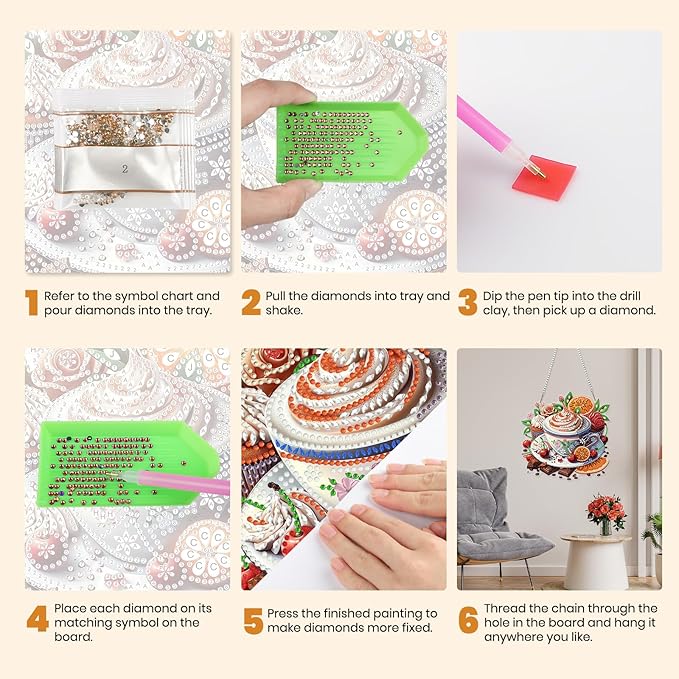 2

1 Refer to the symbol chart and pour diamonds into the tray.

2 Pull the diamonds into tray and shake.

3 Dip the pen tip into the drill clay, then pick up a diamond.

4 Place each diamond on its matching symbol on the board.

5 Press the finished painting to make diamonds more fixed.

6 Thread the chain through the hole in the board and hang it anywhere you like.