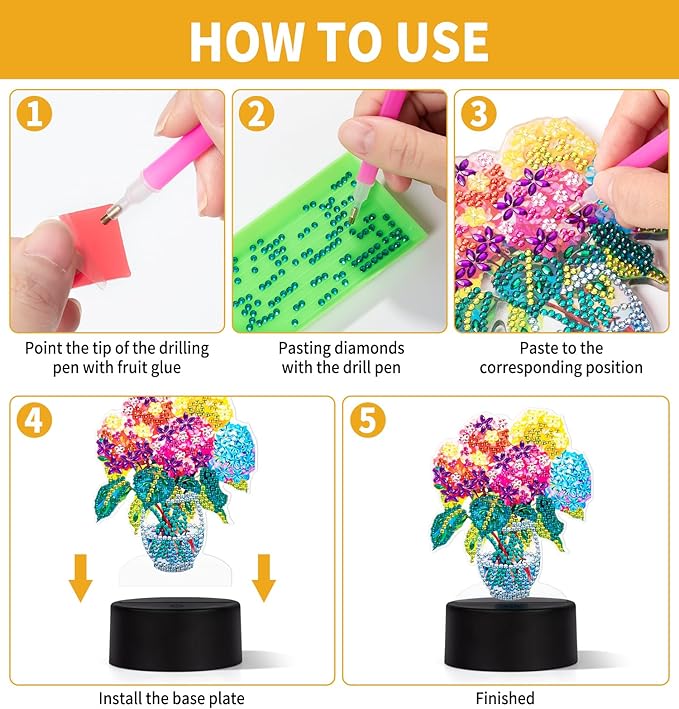 HOW TO USE

1

Point the tip of the drilling pen with fruit glue

2

Pasting diamonds with the drill pen

3

Paste to the corresponding position

4

Install the base plate

5

Finished