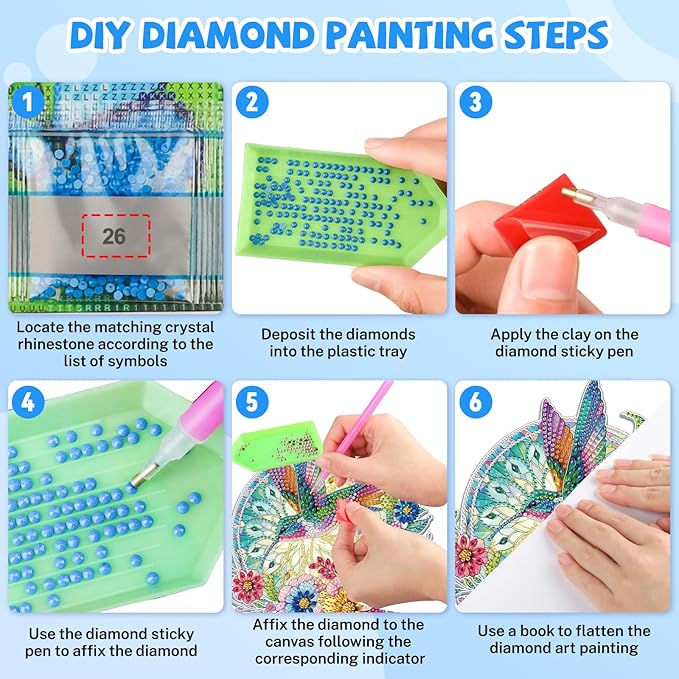 DIY DIAMOND PAINTING STEPS

1

26

Locate the matching crystal rhinestone according to the list of symbols

2

Deposit the diamonds into the plastic tray

3

Apply the clay on the diamond sticky pen

4

Use the diamond sticky pen to affix the diamond

5

Affix the diamond to the canvas following the corresponding indicator

6

Use a book to flatten the diamond art painting