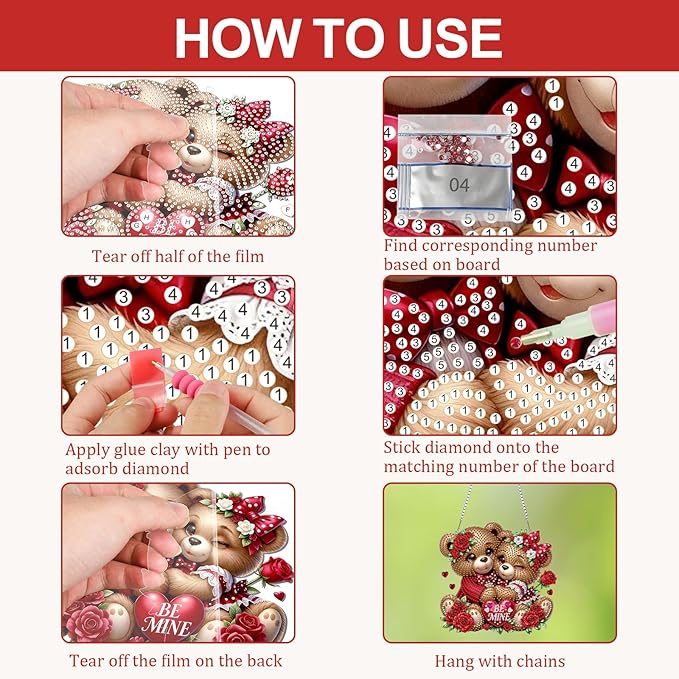 HOW TO USE

Tear off half of the film

04

Find corresponding number based on board

Apply glue clay with pen to adsorb diamond

Stick diamond onto the matching number of the board

BE MINE

Tear off the film on the back

BE MINE

Hang with chains