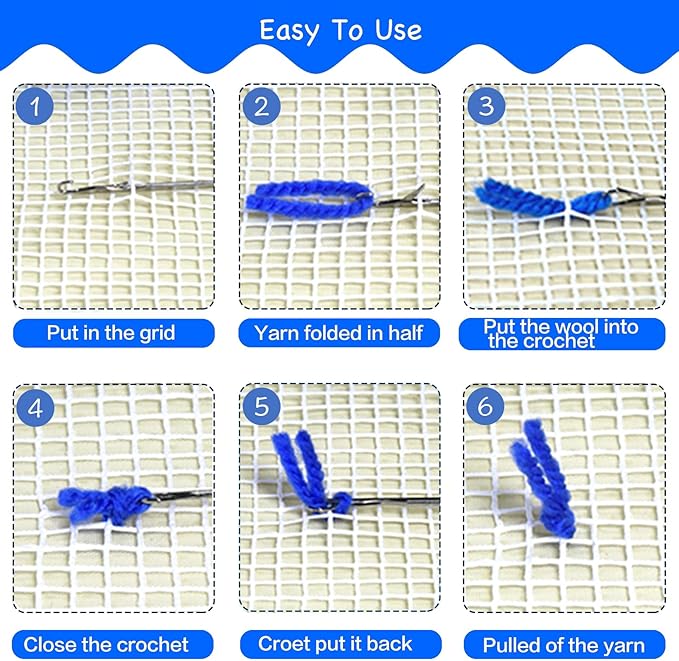 Easy To Use

1

Put in the grid

2

Yarn folded in half

3

Put the wool into the crochet

4

Close the crochet

5

Croet put it back

6

Pulled of the yarn