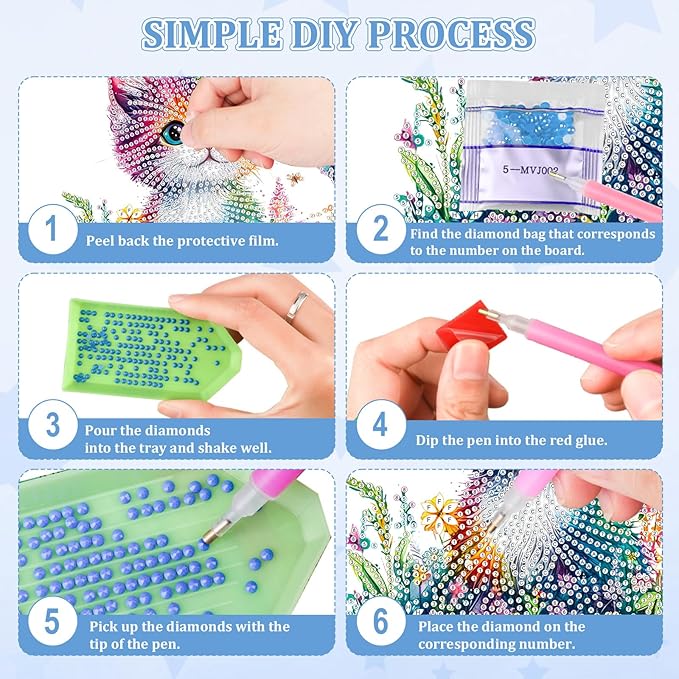 SIMPLE DIY PROCESS

5—MVJ002

1 Peel back the protective film.

2 Find the diamond bag that corresponds to the number on the board.

3 Pour the diamonds into the tray and shake well.

4 Dip the pen into the red glue.

5 Pick up the diamonds with the tip of the pen.

6 Place the diamond on the corresponding number.