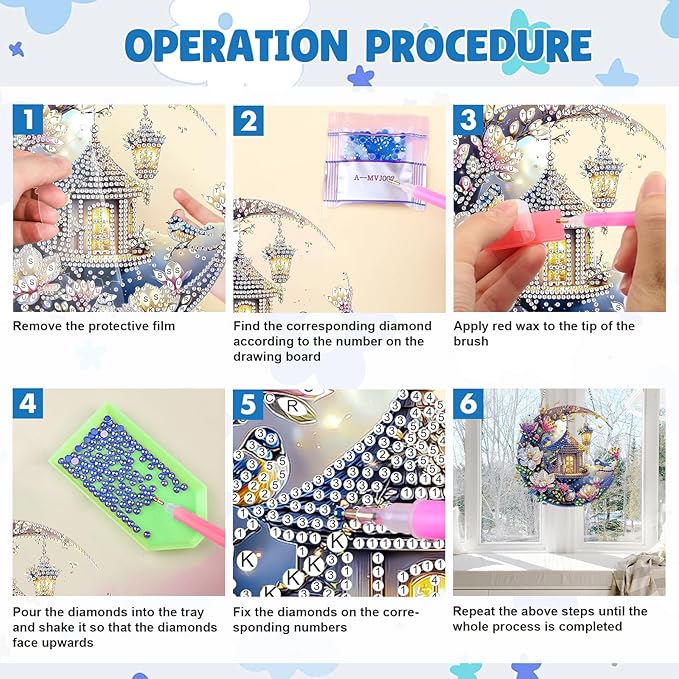 OPERATION PROCEDURE

1

Remove the protective film

2

A—MVJ002

Find the corresponding diamond according to the number on the drawing board

3

Apply red wax to the tip of the brush

4

Pour the diamonds into the tray and shake it so that the diamonds face upwards

5

Fix the diamonds on the corresponding numbers

6

Repeat the above steps until the whole process is completed